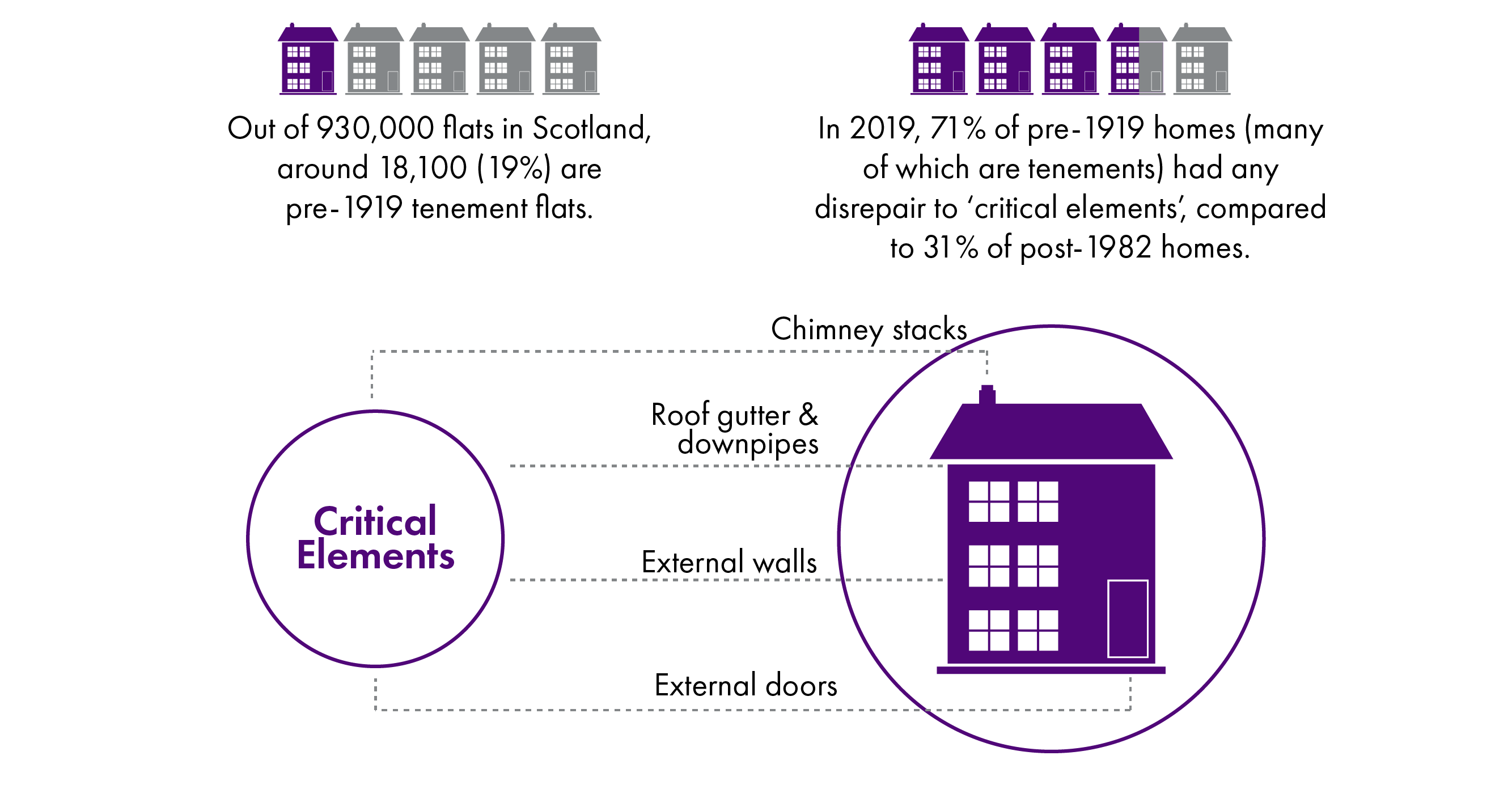 Out of 930,000 flats in Scotland, around 18,100 (19%) are pre-1919 tenement flats.

In 2019, 71% of pre-1919 homes (many of which are tenements) had any disrepair to 'critical elements', compared to 31% of post-1982 homes.

Critical Elements

Chimney stacks

Roof gutter & downpipes

External walls

External doors